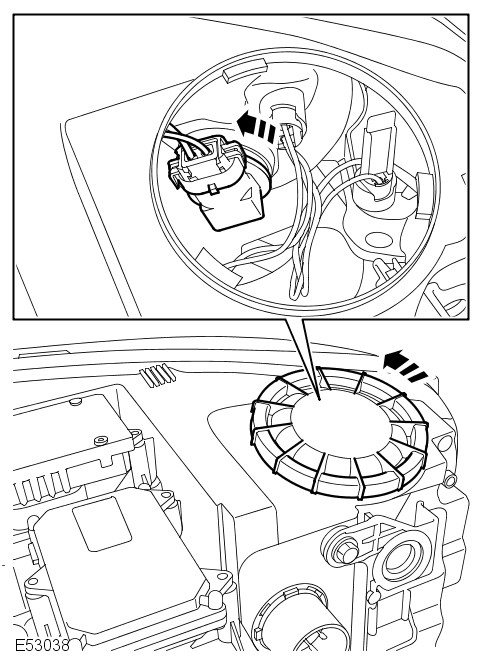 E53038