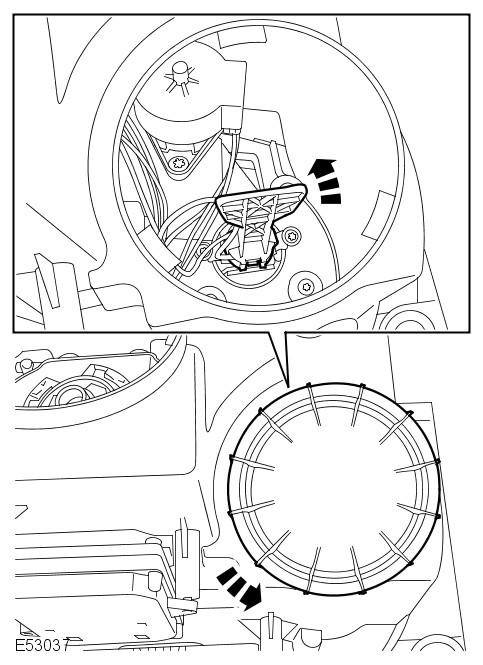 E53037