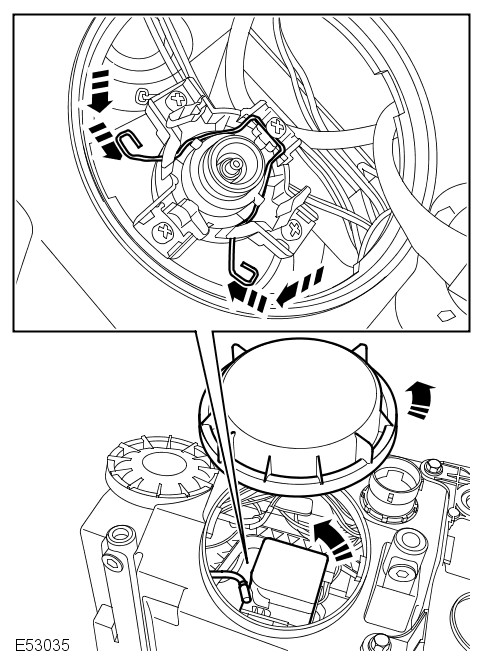 E53035