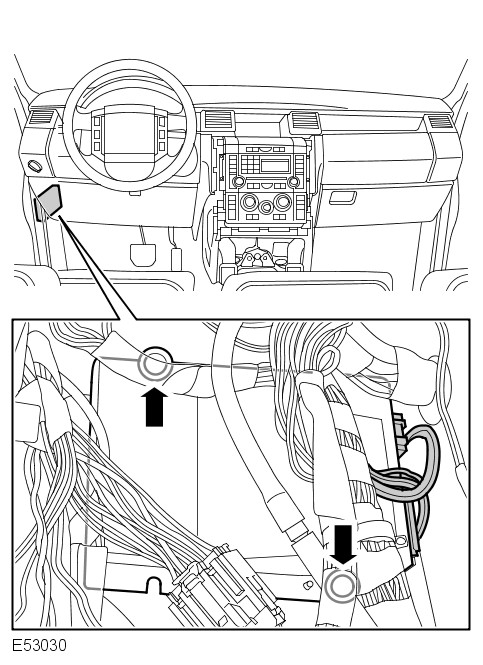 E53030