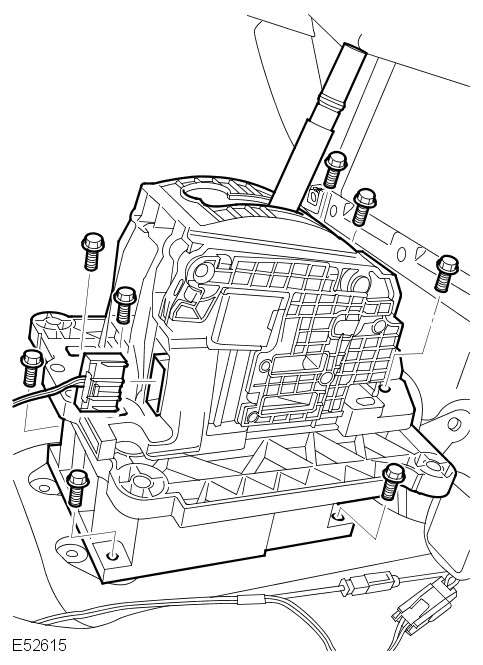 E52615