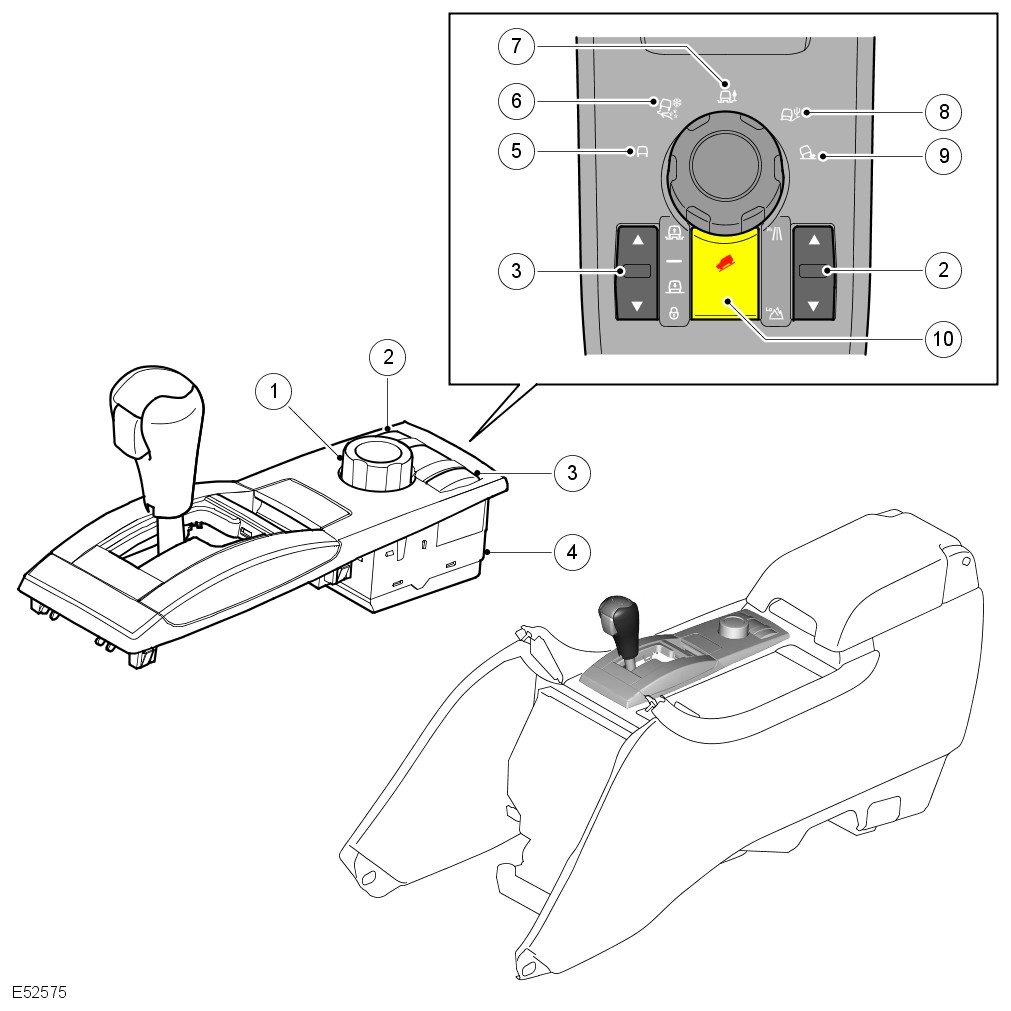 7
6
8
5
9
3
2
10
2
1
3
4
E52575