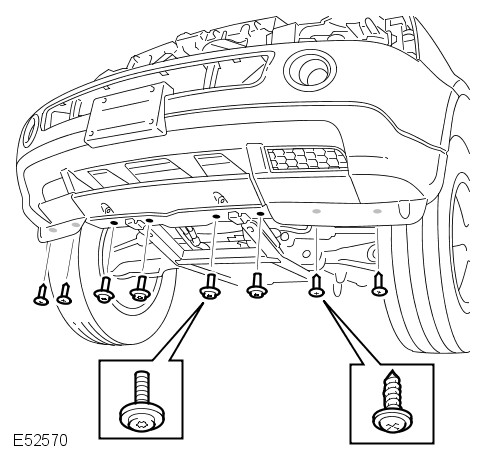 E52570