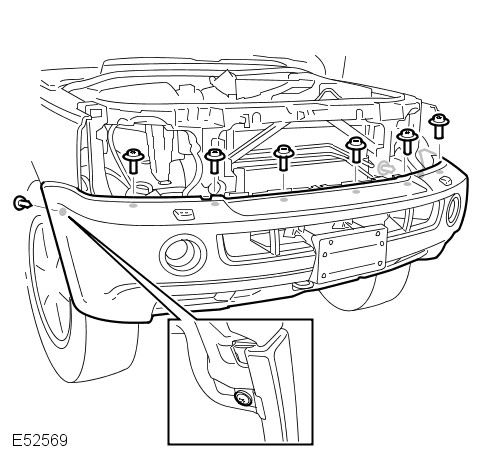 E52569