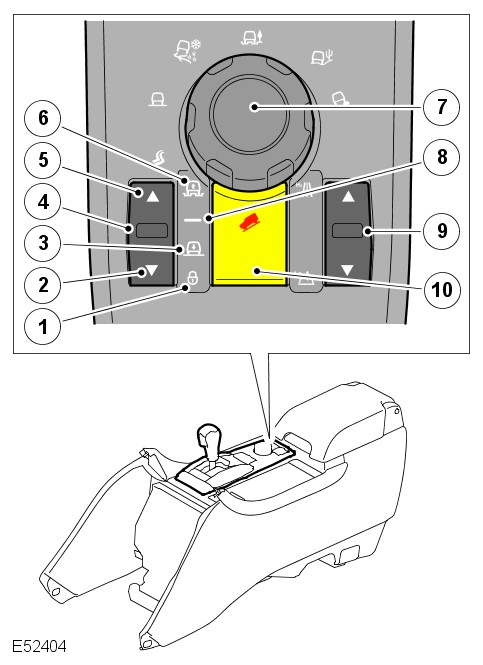 6
5
4
3
2
1
7
8
9
10
E52404