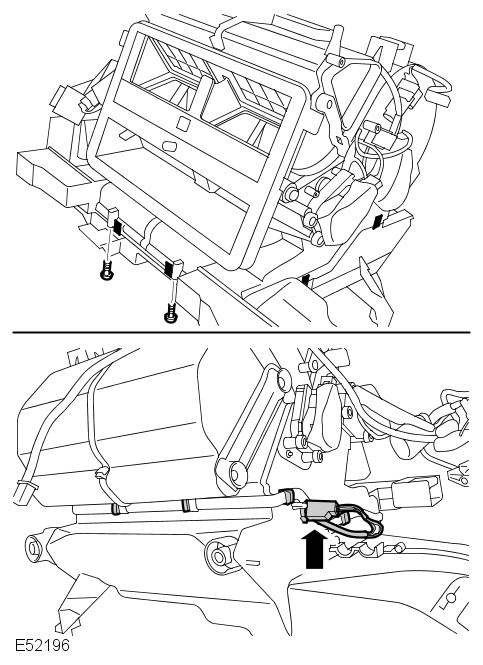 E52196