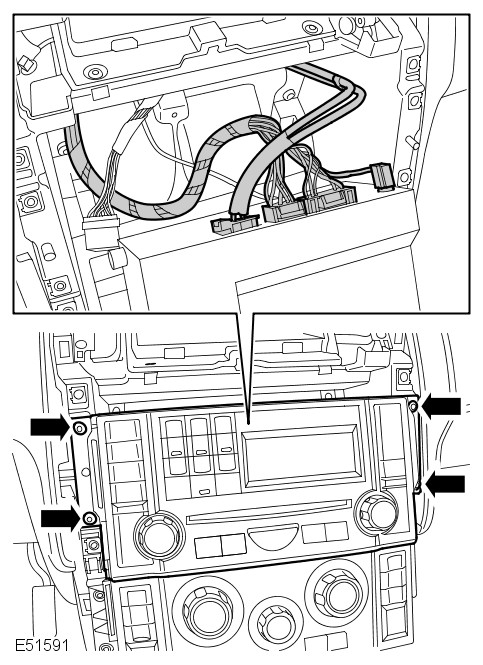 E51591