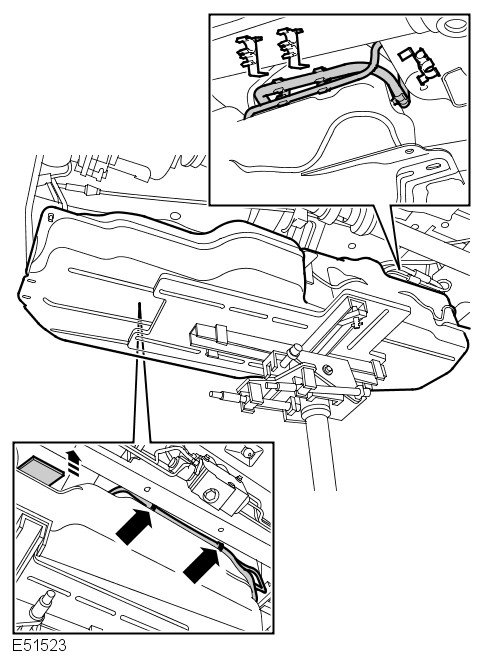 E51523