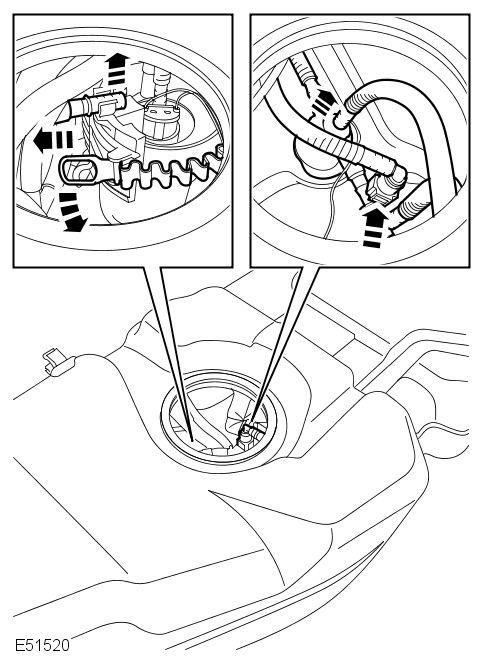 E51520