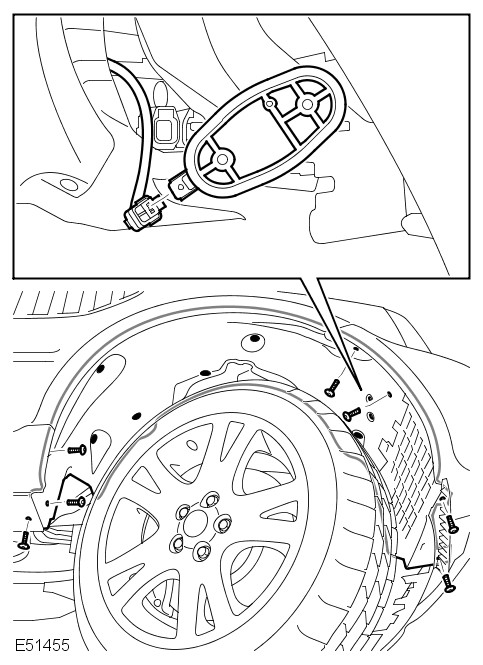 E51455