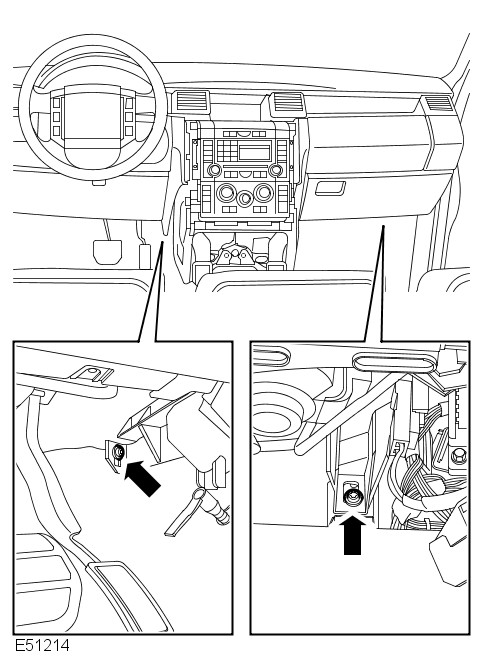 E51214