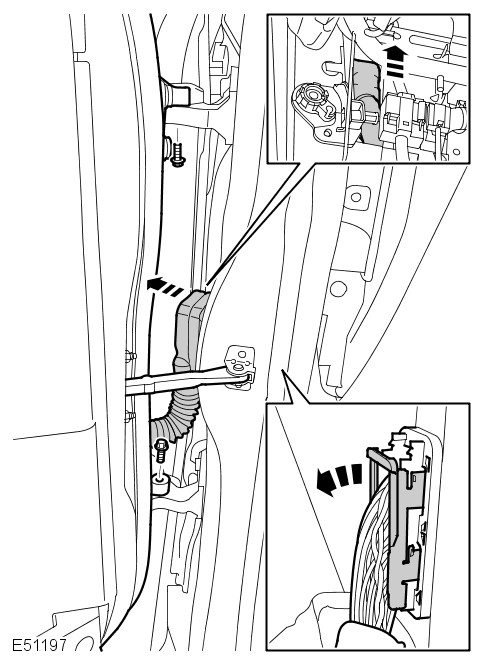 E51197