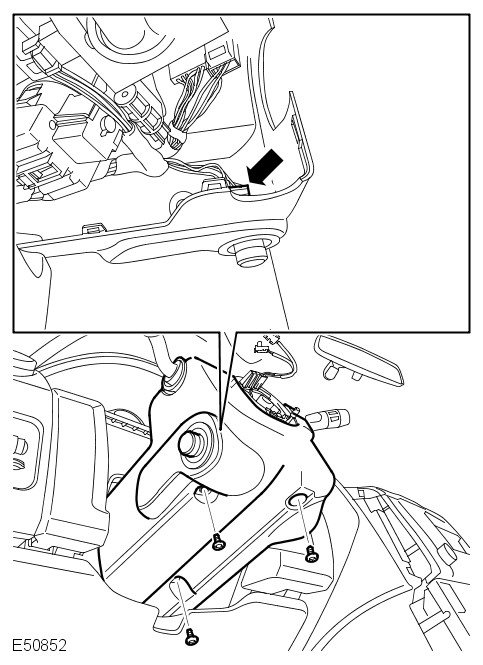 E50852