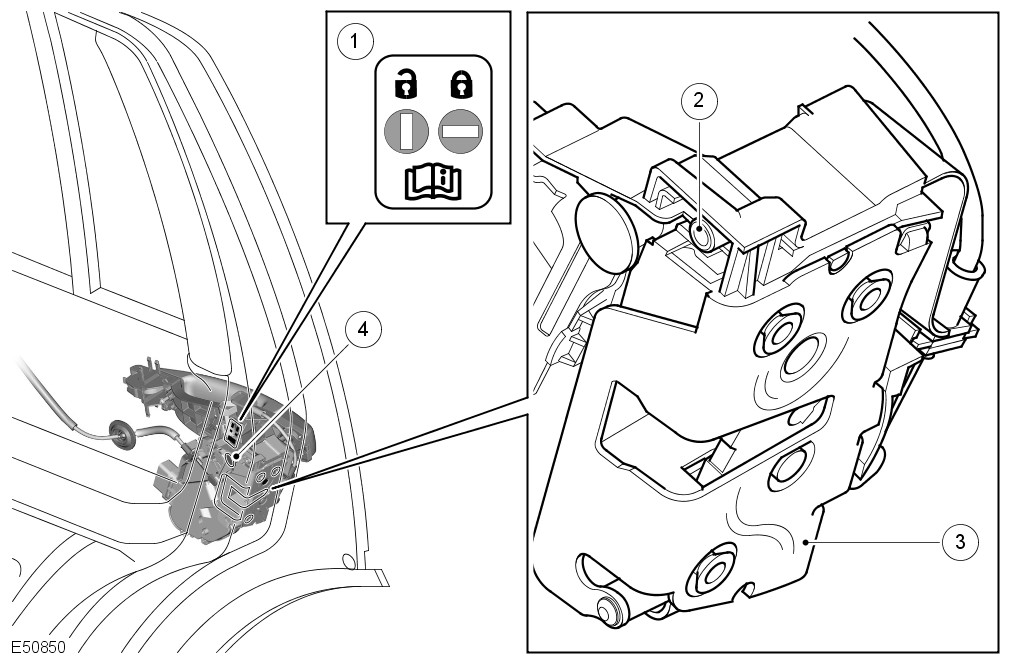 1
2
4
3
E50850