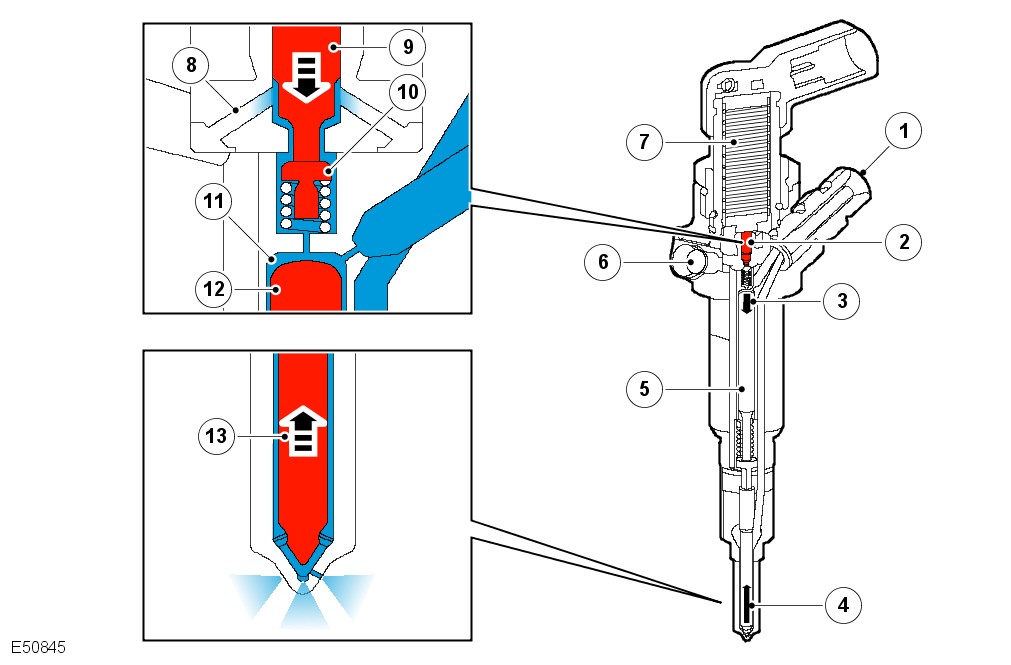 8
9
10
11
12
13
7
1
2
6
3
5
4
E50845