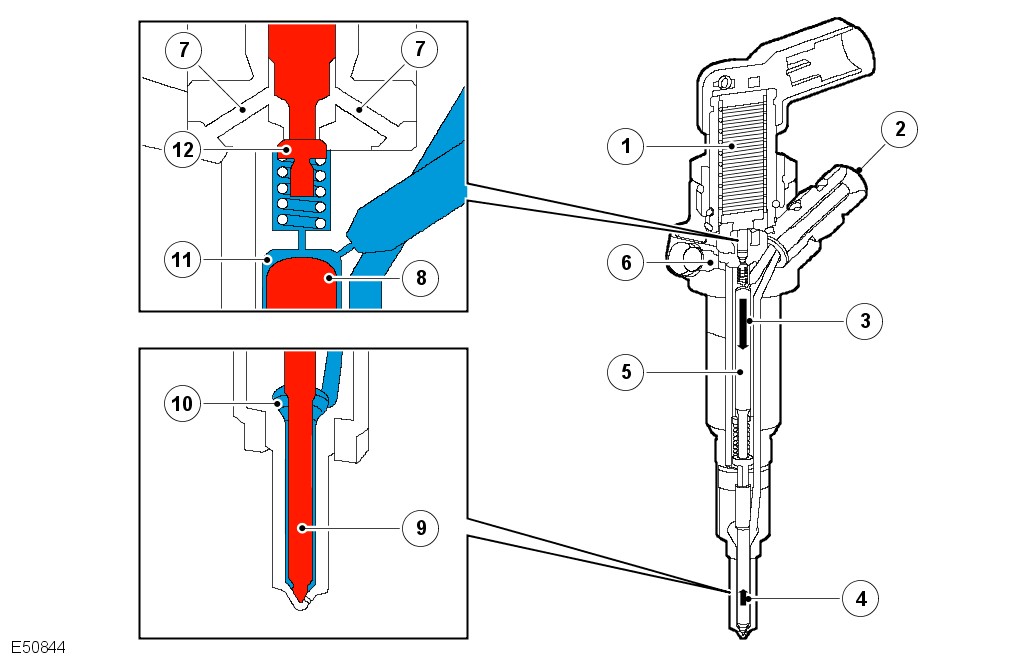 7
7
12
11
8
10
9
1
2
6
3
5
4
E50844