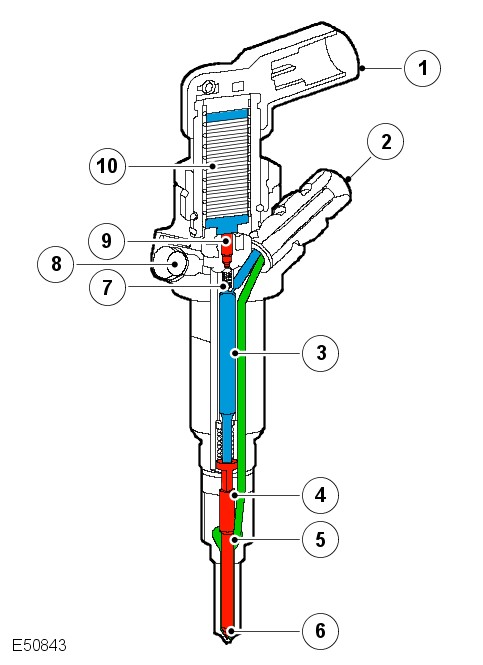 1
2
10
9
8
7
3
4
5
6
E50843