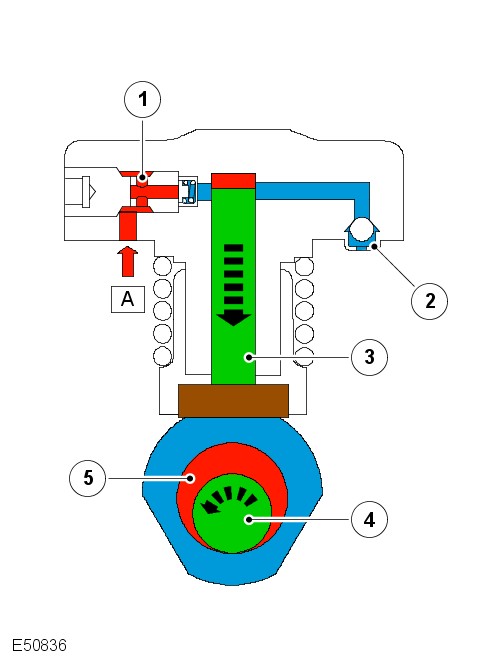 1
A
2
3
5
4
E50836