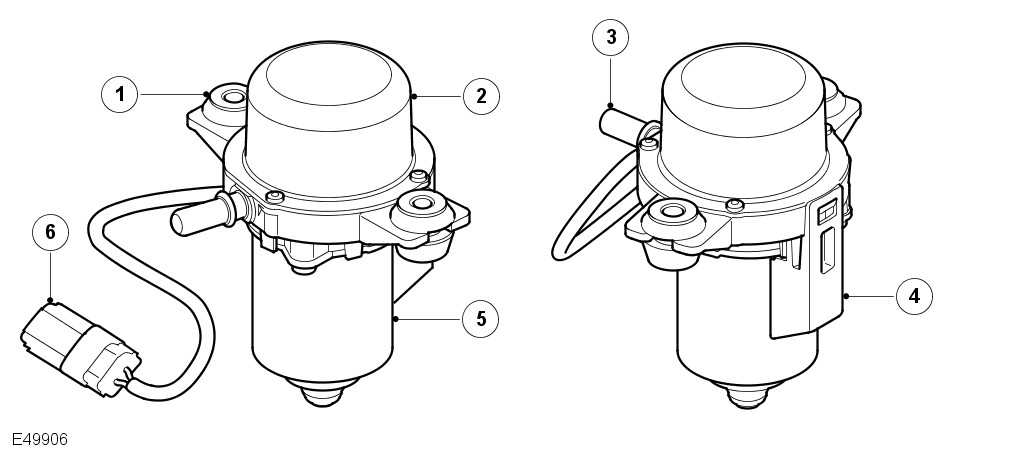 1
2
6
5
3
4
E49906