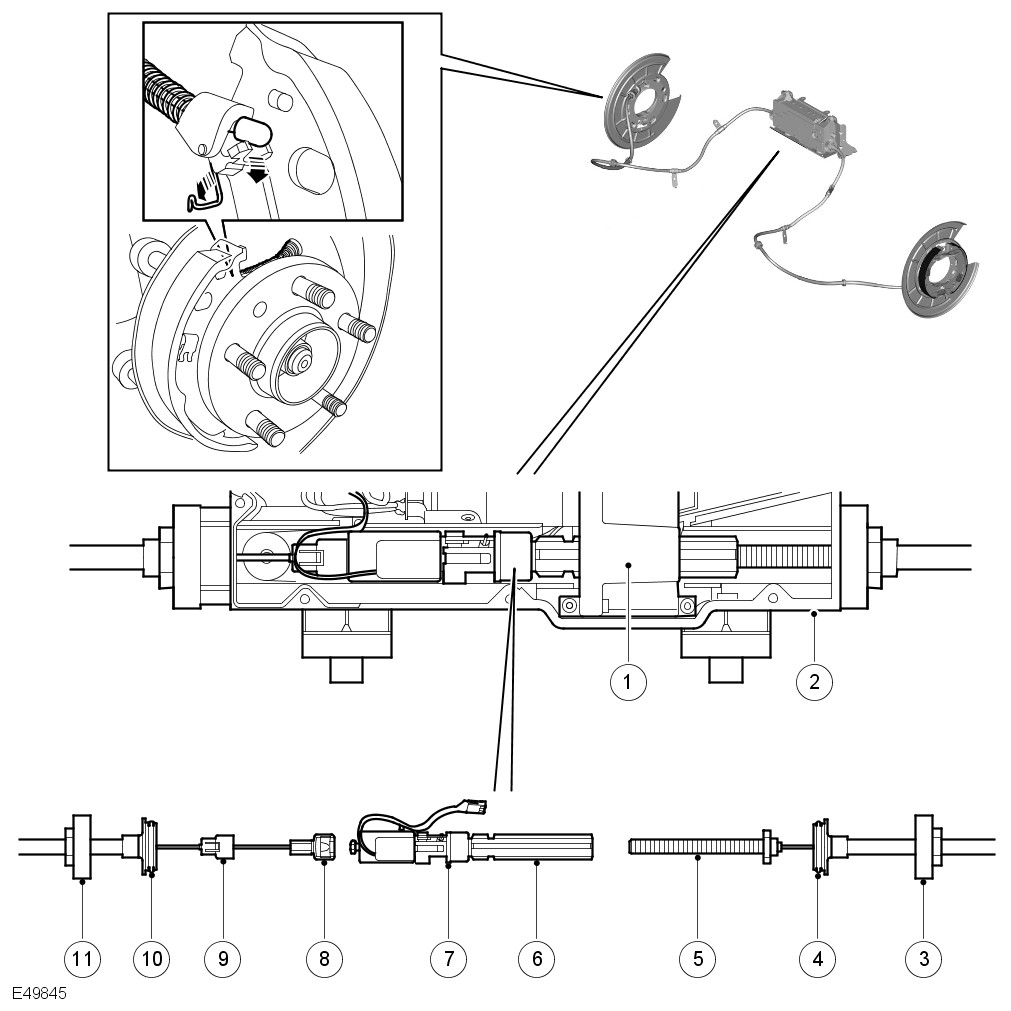 1
2
11
10
9
8
7
6
5
4
3
E49845