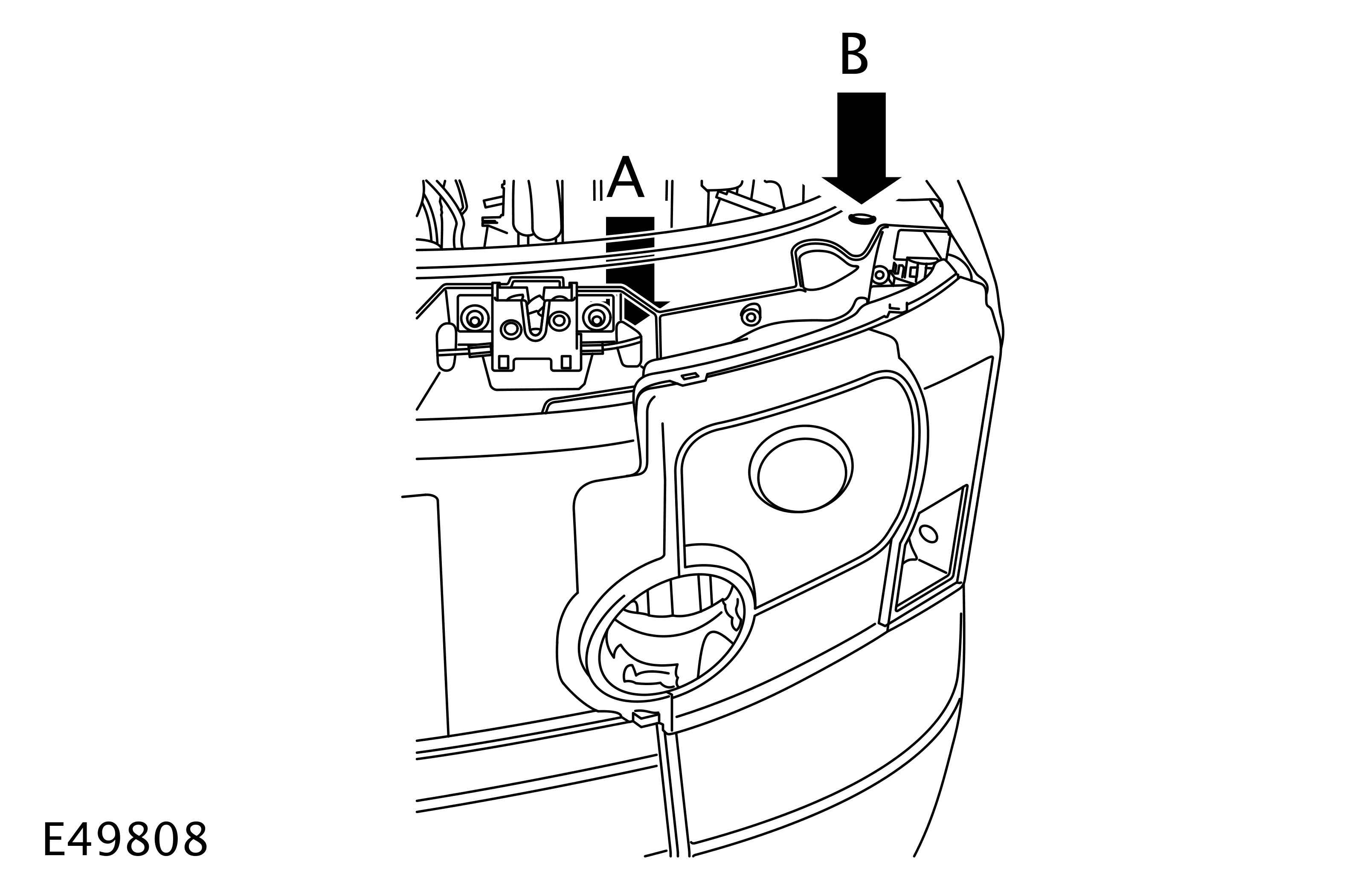 B

A

E49808