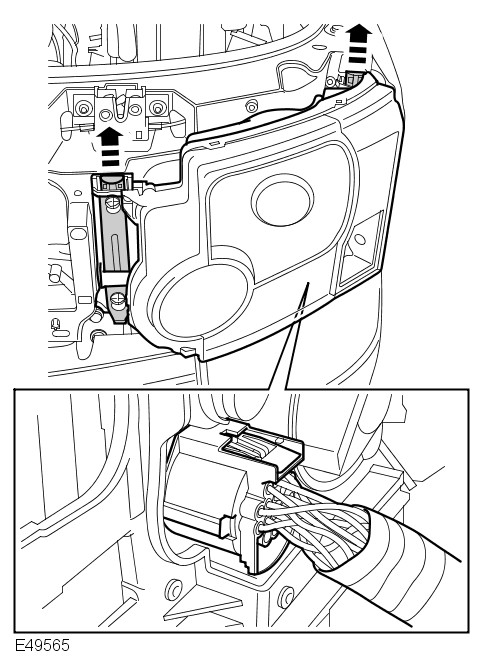 E49565