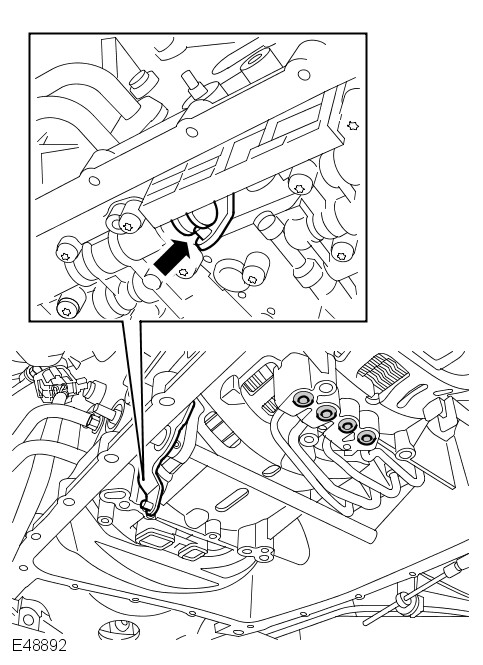 E48892