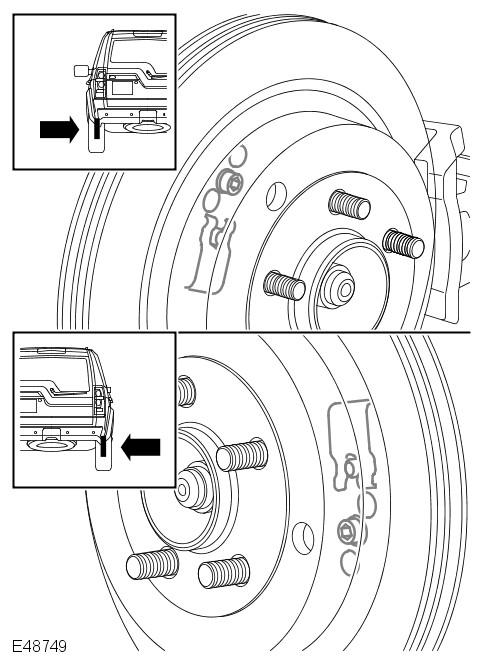 E48749