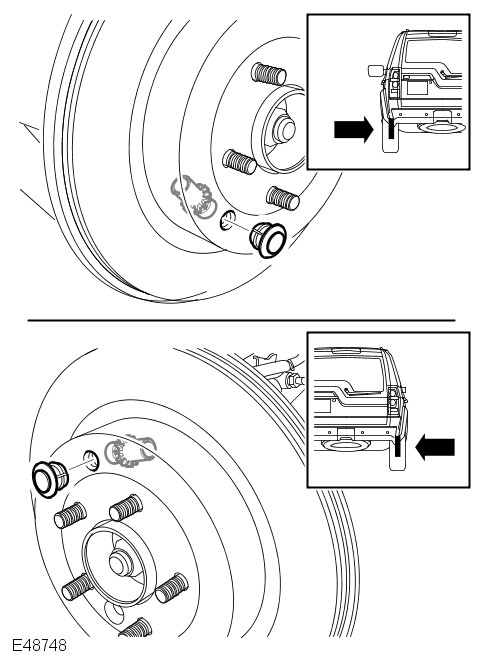 E48748