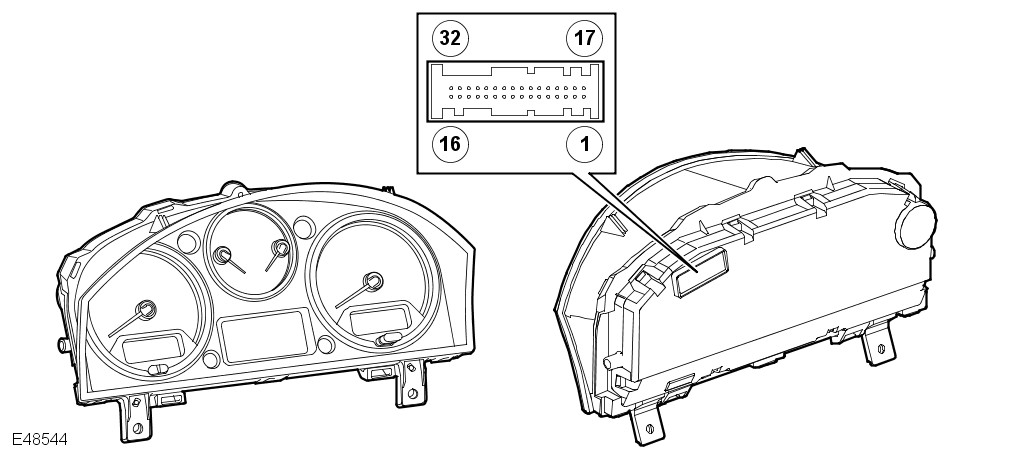 32
17
16
1
E48544