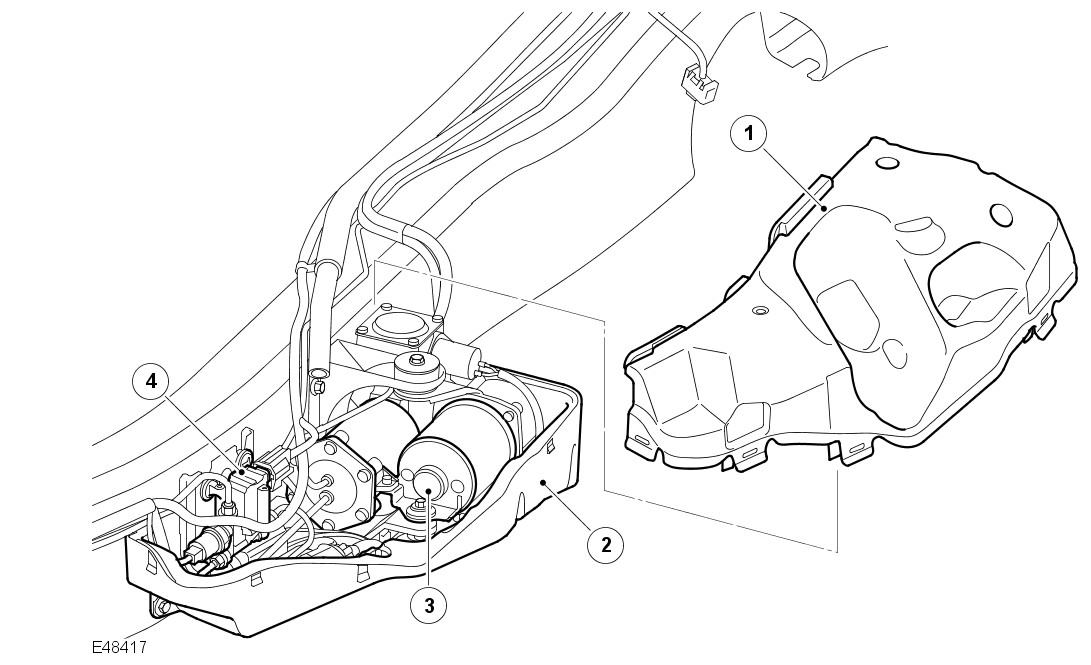 1
4
2
3
E48417