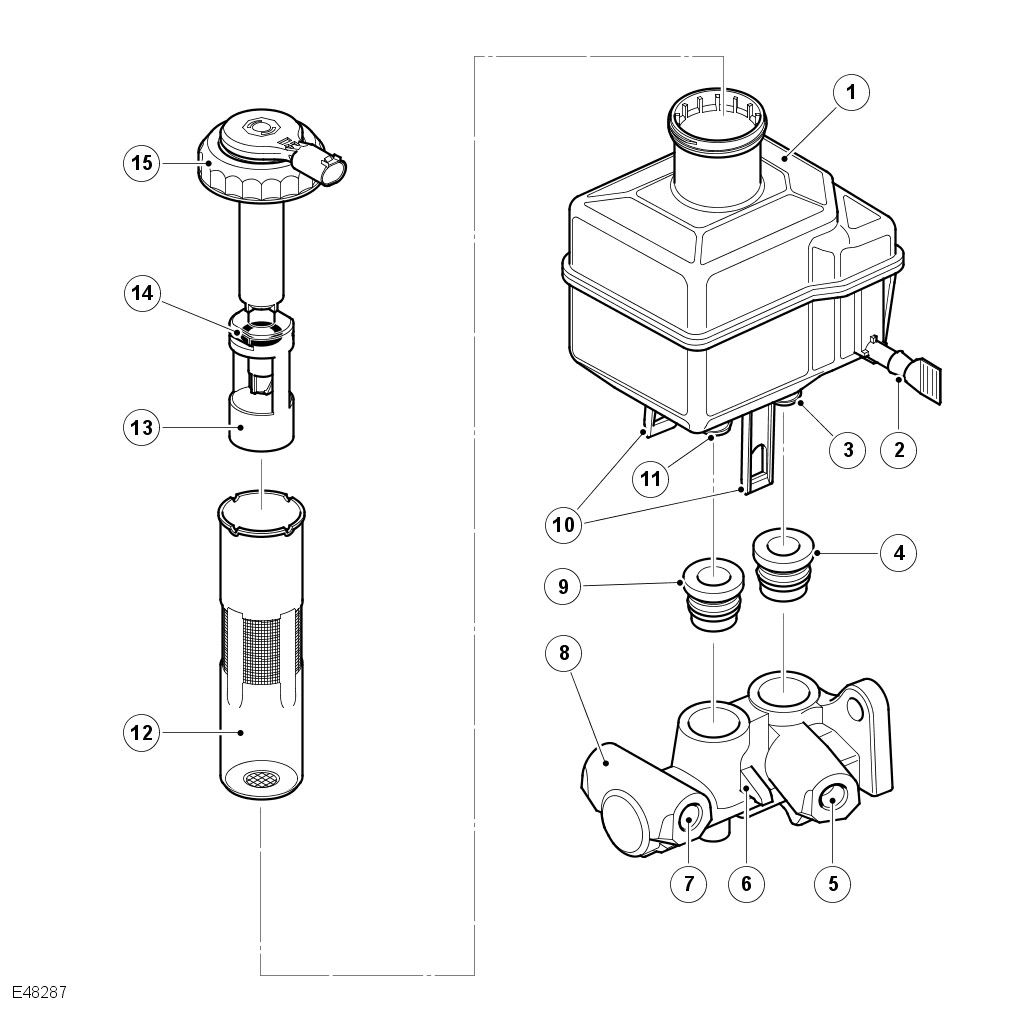 15
14
13
12
1
2
3
11
10
4
9
8
7
6
5
E48287