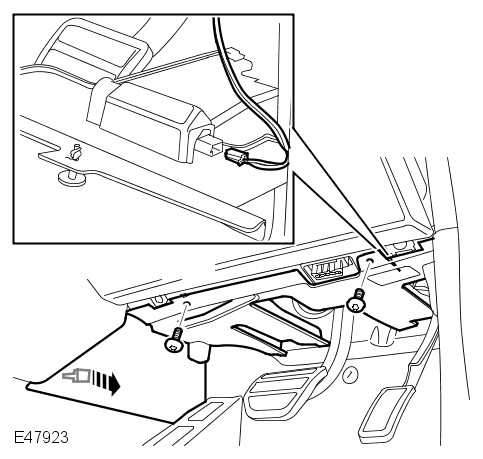 E47923