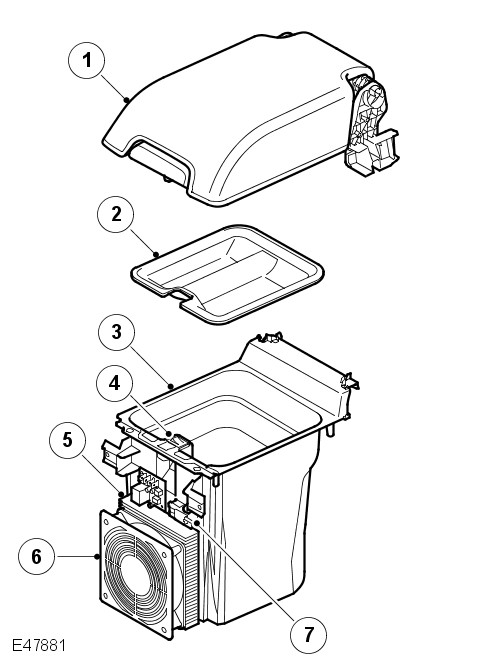 1
2
3
4
5
6
7
E47881