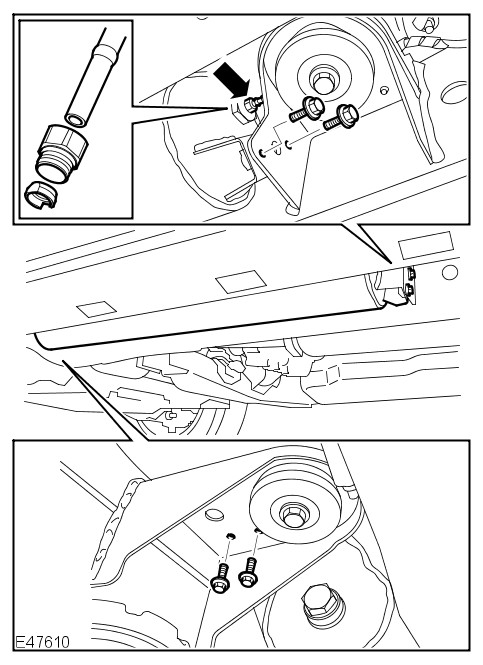 E47610