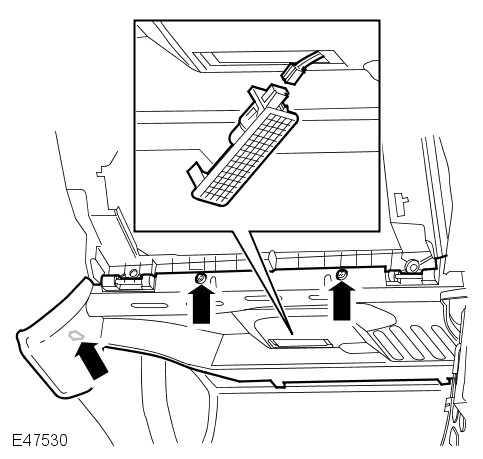 E47530