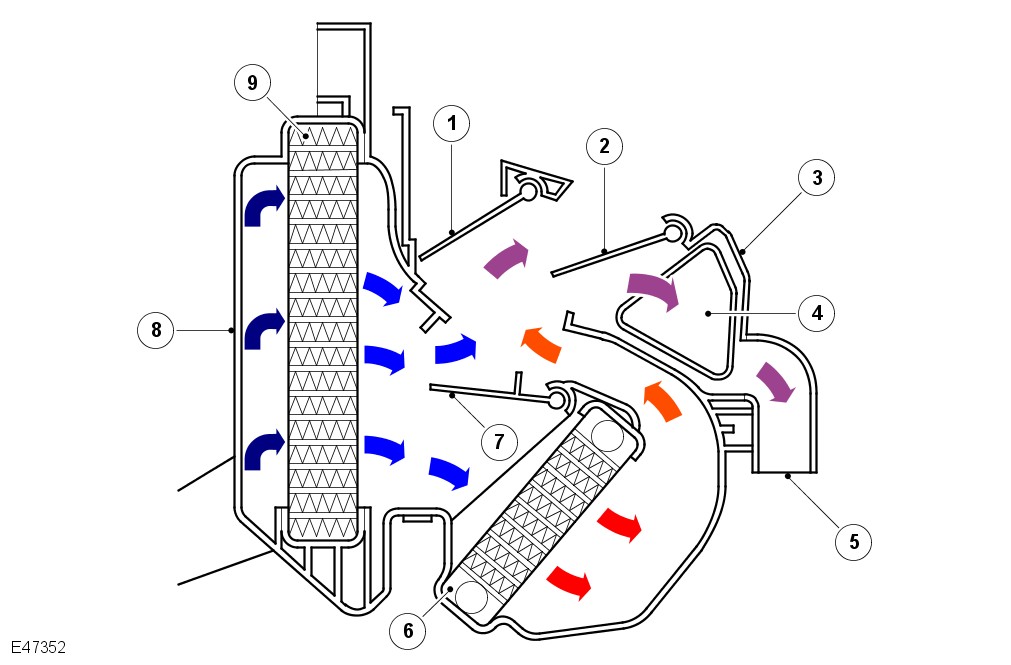 9
1
2
3
4
8
7
5
6
E47352