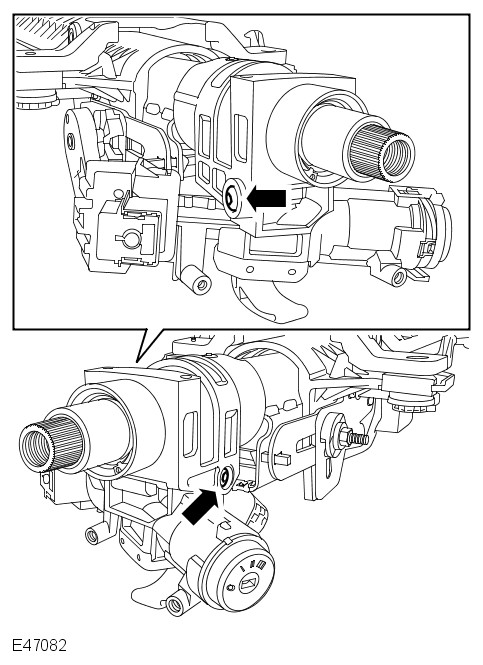 E47082