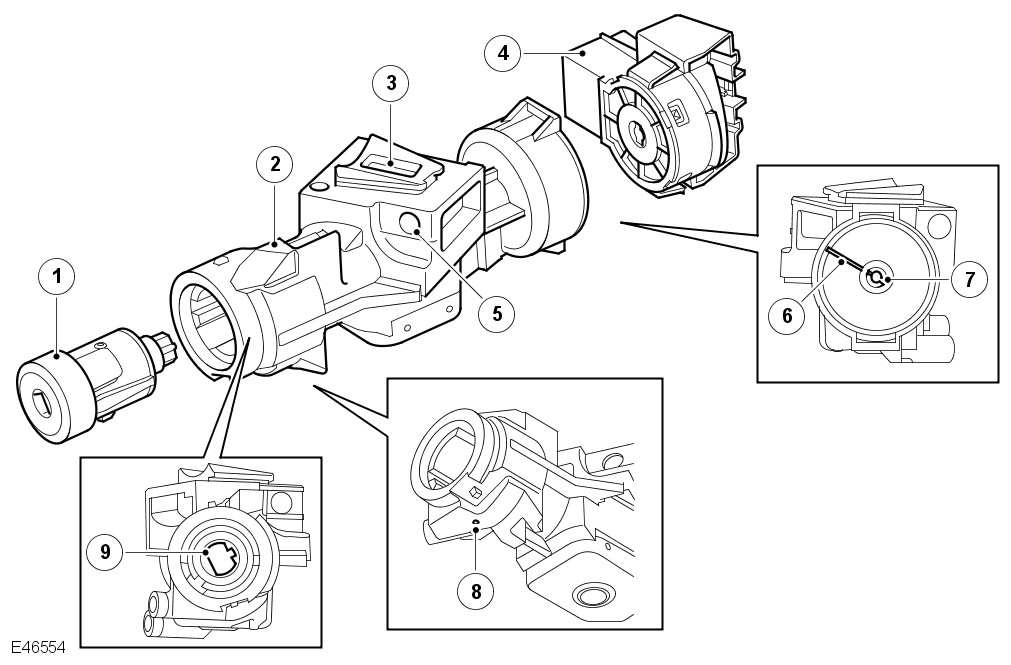 4
3
2
1
5
6
7
9
8
E46554