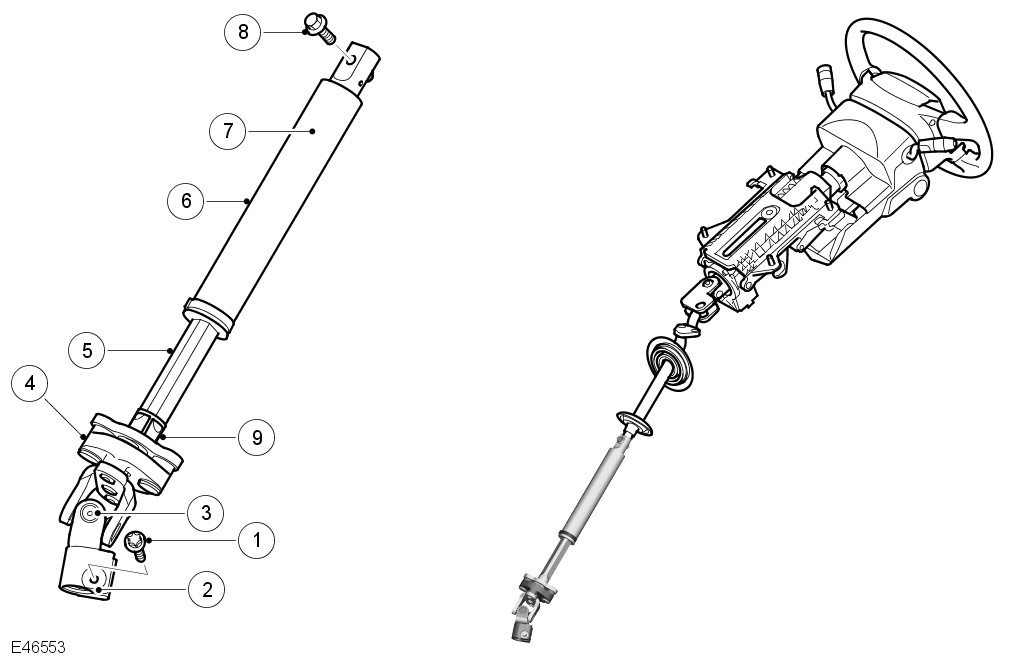 8
7
6
5
4
9
3
1
2
E46553