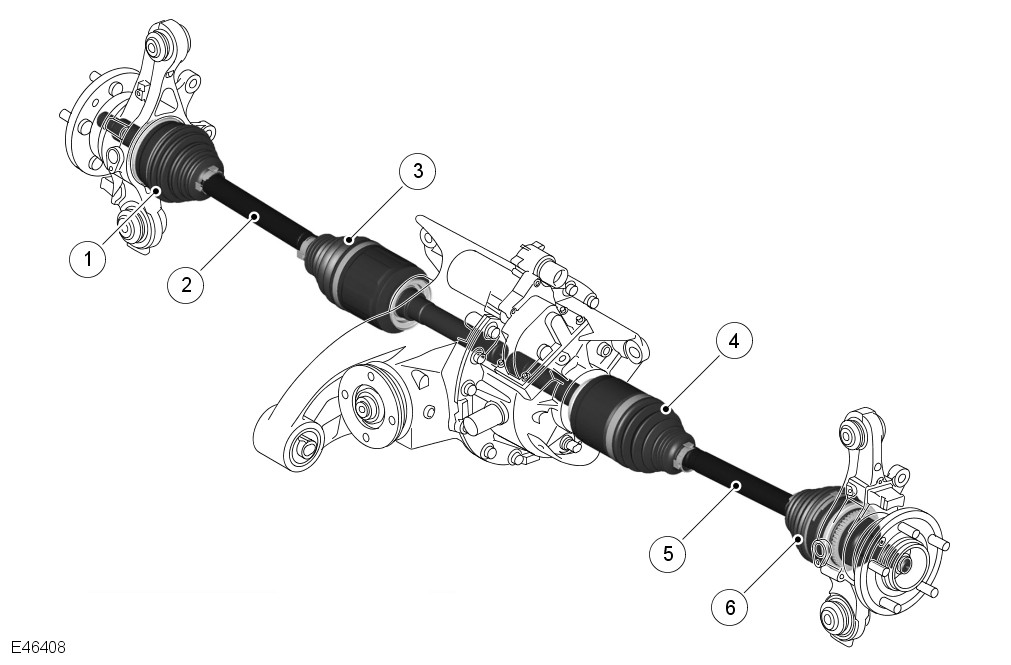 1
2
3
4
5
6
E46408