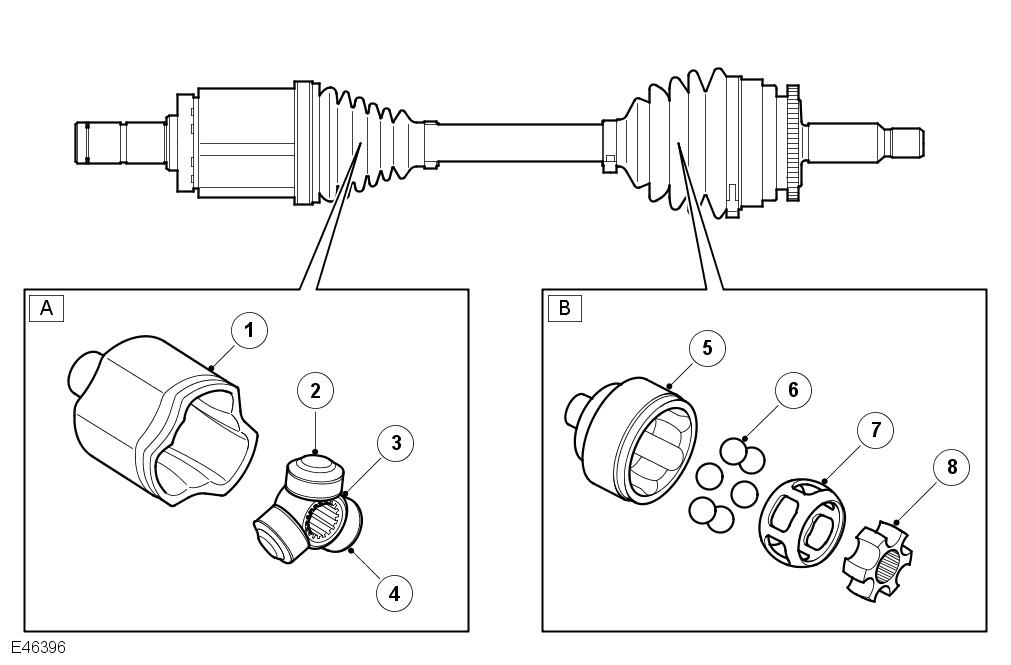 A
1
2
3
4
B
5
6
7
8
E46396