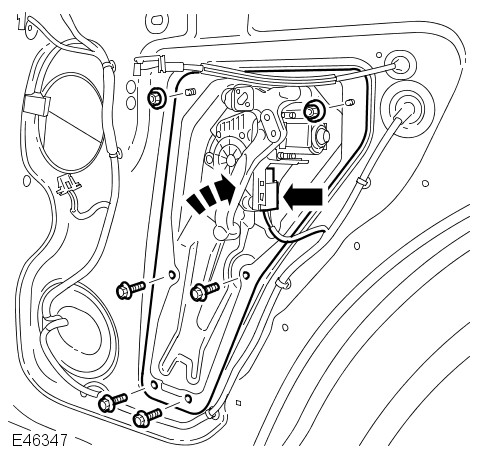 E46347