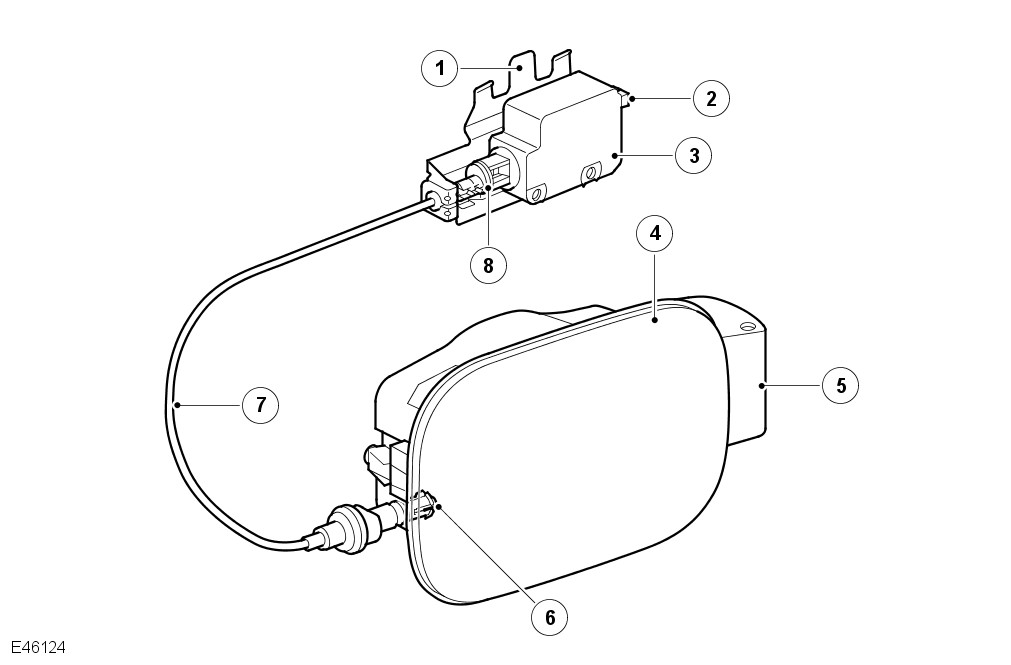 1
2
3
8
4
5
7
6
E46124