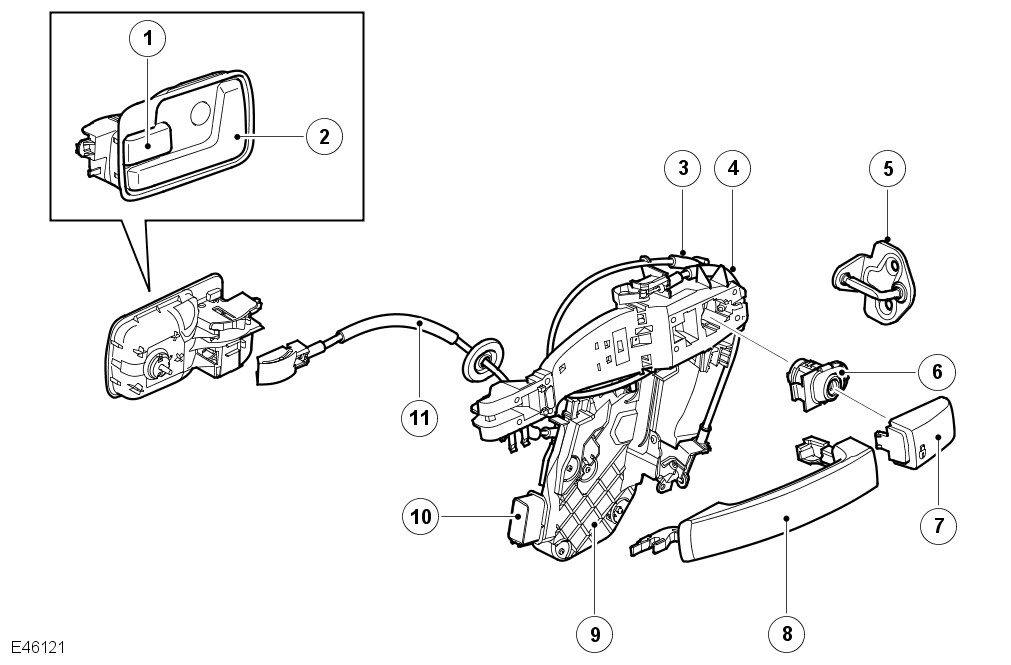 1
2
3
4
5
6
7
8
9
10
11
E46121