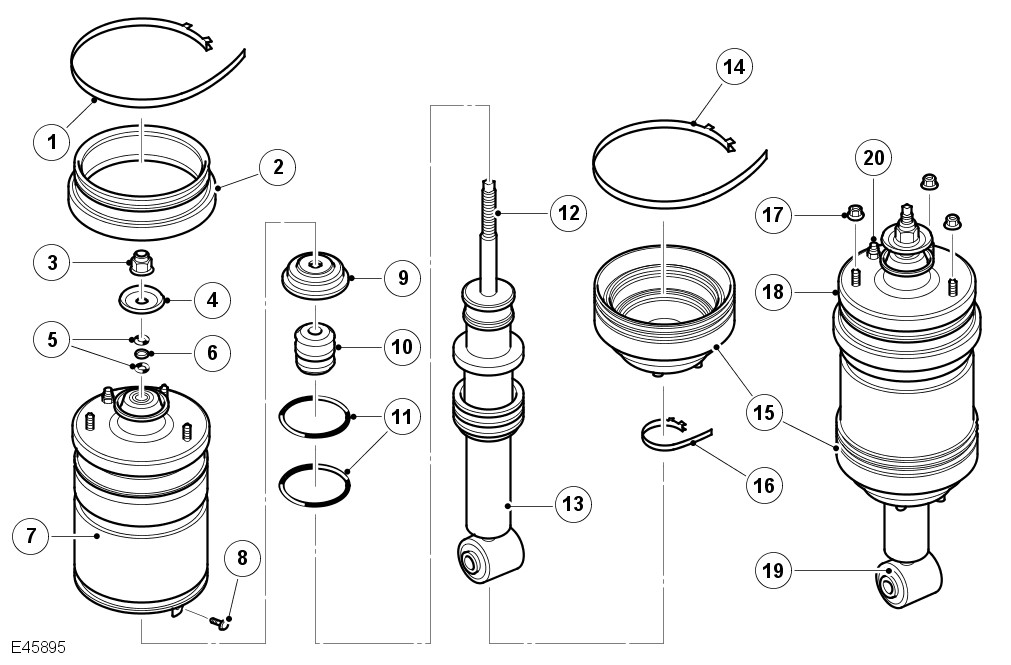 1
2
3
4
5
6
7
8
9
10
11
12
13
14
15
16
17
18
19
20
E45895