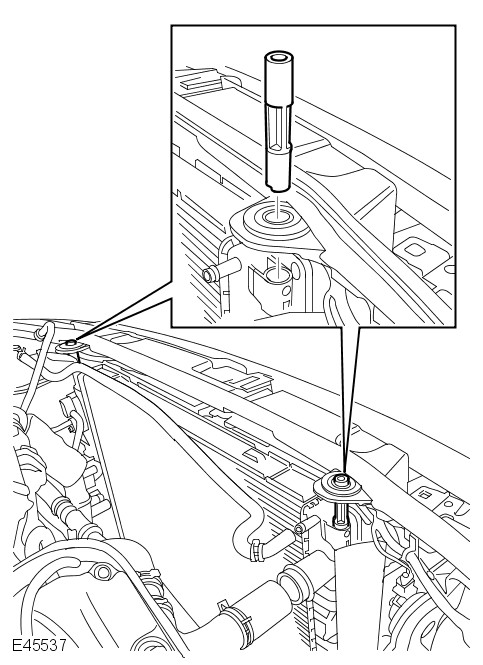 E45537