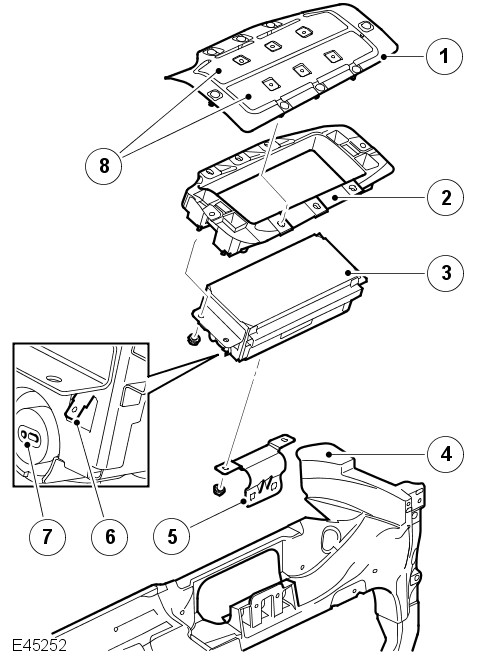 1
8
2
3
4
7
6
5
E45252