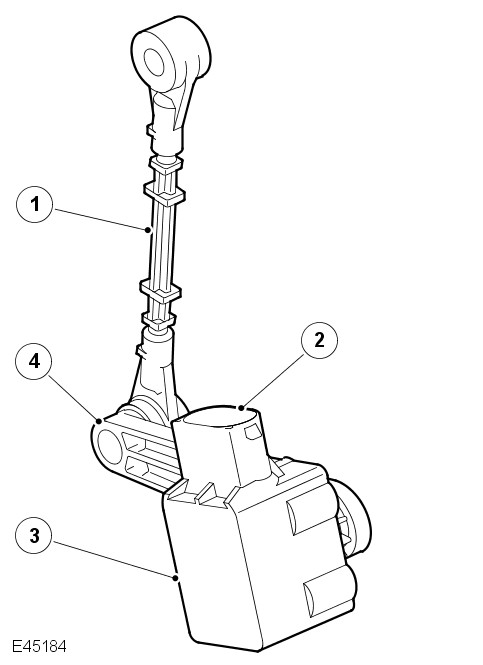 1
2
4
3
E45184