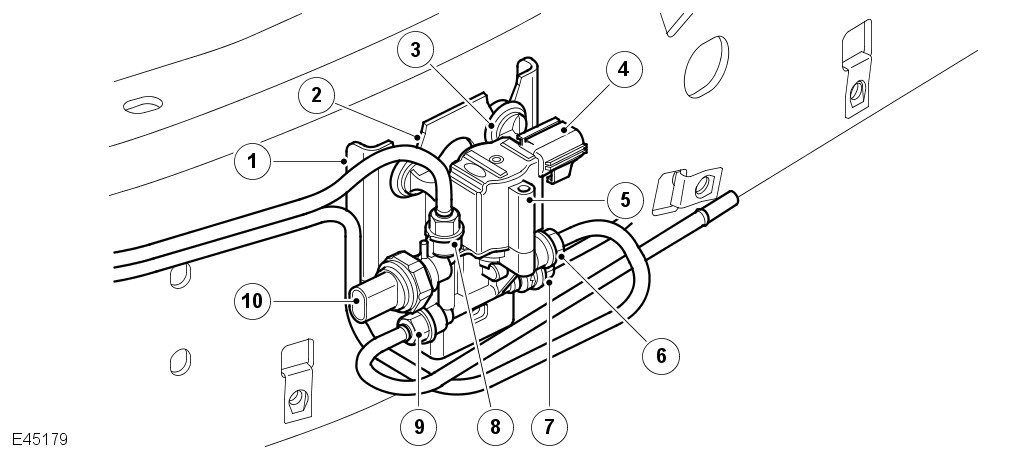 3
4
2
1
5
10
6
9
8
7
E45179